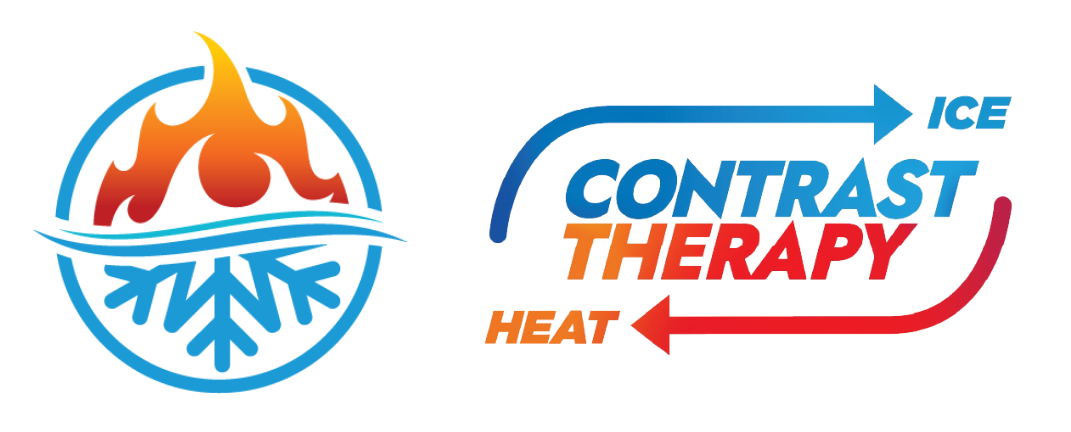 ICE
CONTRAST
THERAPY
HEAT